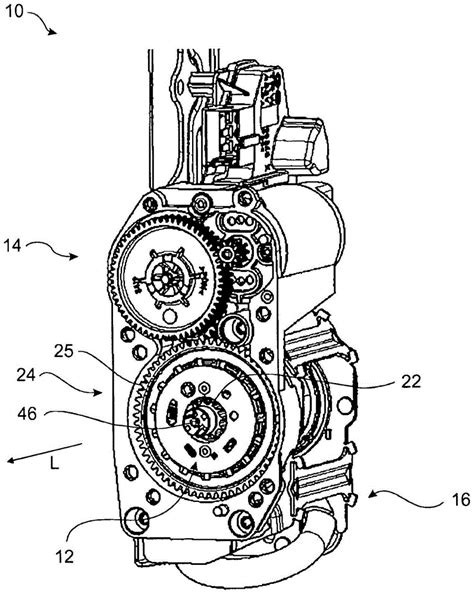 10

14

25

24

22

46

L

16

12