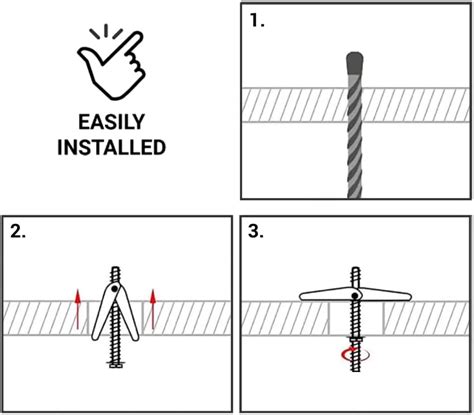 EASILY INSTALLED

1.

2.

3.