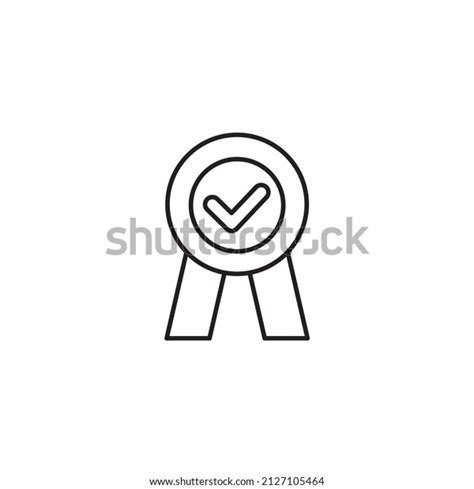 shutterstock

www.shutterstock.com · 2127105464