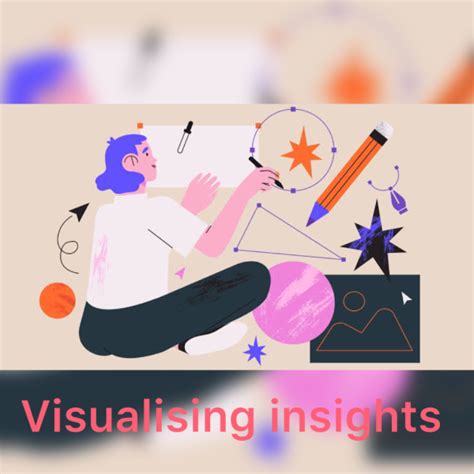 Visualising insights