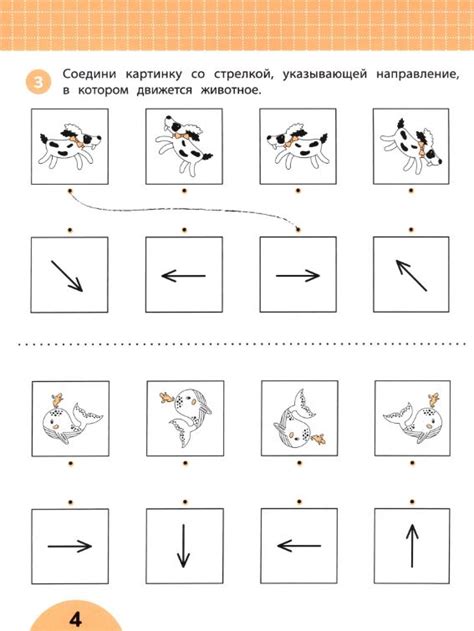 3 Соедини картинку со стрелкой, указывающей направление, в котором движется животное.

4