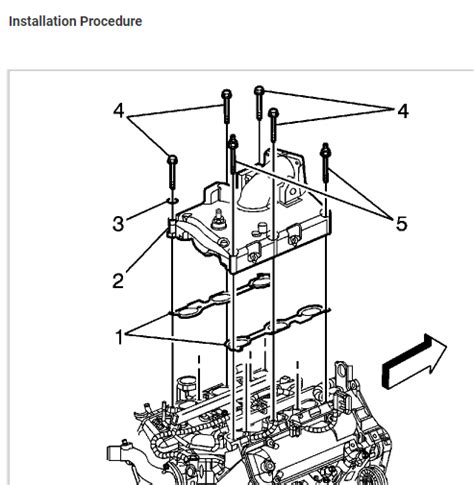 Installation Procedure

4
4
3
5
2
1