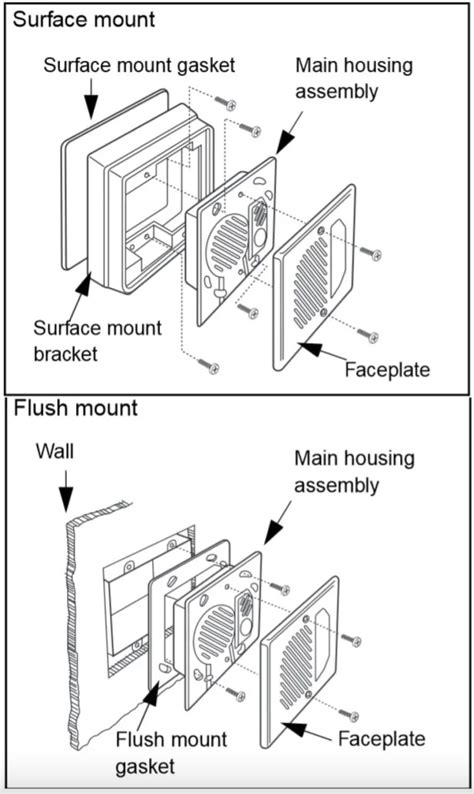 Surface mount

Surface mount gasket

Main housing assembly

Surface mount bracket

Faceplate

Flush mount

Wall

Main housing assembly

Flush mount gasket

Faceplate