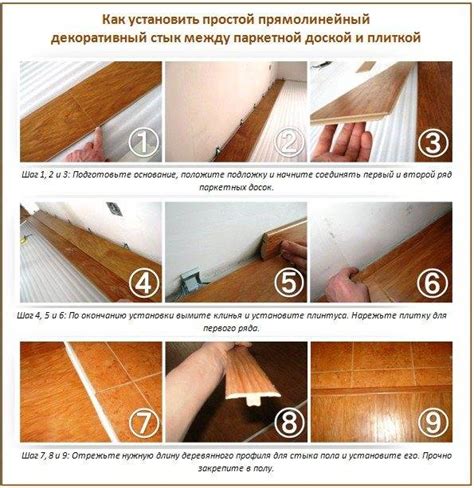 Как установить простой прямолинейный декоративный стык между паркетной доской и плиткой

1

2

3

Шаг 1, 2 и 3: Подготовьте основание, положите подложку и начните соединять первый и второй ряд паркетных досок.

4

5

6

Шаг 4, 5 и 6: По окончанию установки вымите клинья и установите плинтуса. Нарежьте плитку для первого ряда.

7

8

9

Шаг 7, 8 и 9: Отрежьте нужную длину деревянного профиля для стыка пола и установите его. Прочно закрепите в полу.