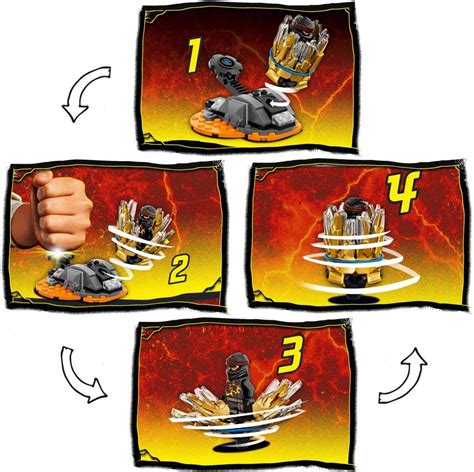 1

2

4

3