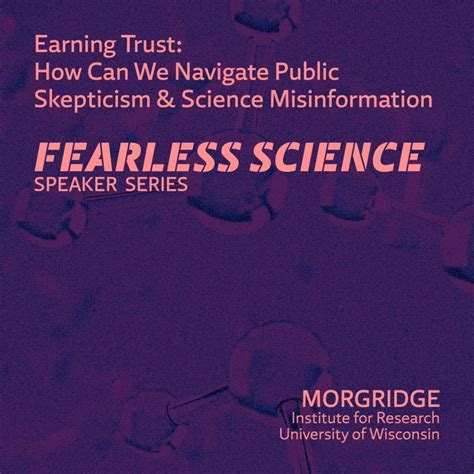 Earning Trust:
How Can We Navigate Public Skepticism & Science Misinformation

FEARLESS SCIENCE
SPEAKER SERIES

MORGRIDGE
Institute for Research
University of Wisconsin