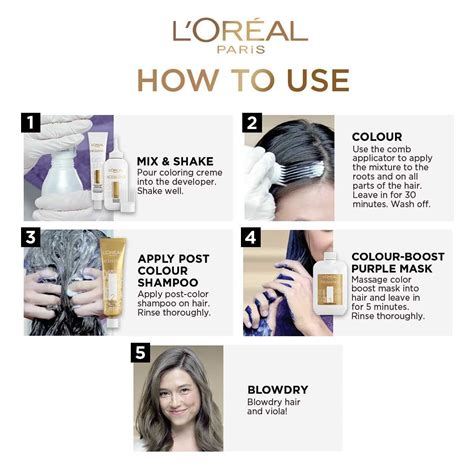 L'ORÉAL
PARIS

HOW TO USE

1

MIX & SHAKE
Pour coloring creme into the developer. Shake well.

2

COLOUR
Use the comb applicator to apply the mixture to the roots and on all parts of the hair. Leave in for 30 minutes. Wash off.

3

APPLY POST COLOUR SHAMPOO
Apply post-color shampoo on hair. Rinse thoroughly.

4

COLOUR-BOOST PURPLE MASK
Massage color boost mask into hair and leave in for 5 minutes. Rinse thoroughly.

5

BLOWDRY
Blowdry hair and viola!