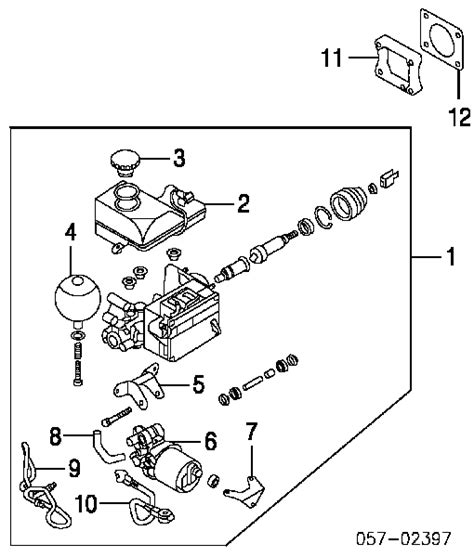 11
12
3
2
4
1
5
8
6
7
9
10
057-02397