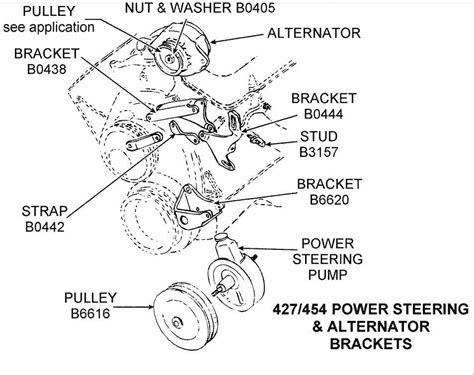 PULLEY
see application

NUT & WASHER B0405

ALTERNATOR

BRACKET
B0438

BRACKET
B0444

STUD
B3157

BRACKET
B6620

STRAP
B0442

POWER
STEERING
PUMP

PULLEY
B6616

427/454 POWER STEERING
& ALTERNATOR
BRACKETS