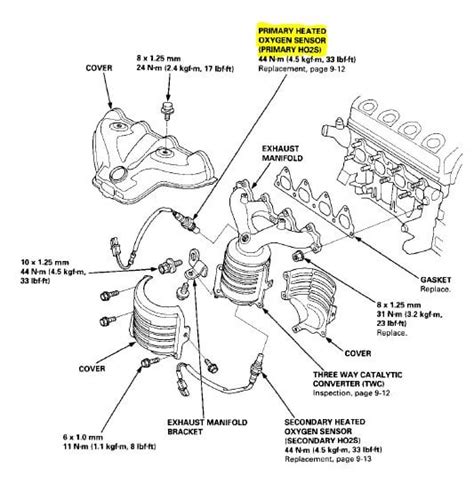 PRIMARY HEATED OXYGEN SENSOR (PRIMARY HO2S)
44 N·m (4.5 kgf·m, 33 lbf·ft)
Replacement, page 9-12

COVER

8 x 1.25 mm
24 N·m (2.4 kgf·m, 17 lbf·ft)

EXHAUST MANIFOLD

10 x 1.25 mm
44 N·m (4.5 kgf·m, 33 lbf·ft)

GASKET
Replace.

8 x 1.25 mm
31 N·m (3.2 kgf·m, 23 lbf·ft)
Replace.

COVER

COVER

THREE WAY CATALYTIC CONVERTER (TWC)
Inspection, page 9-12

EXHAUST MANIFOLD BRACKET

SECONDARY HEATED OXYGEN SENSOR (SECONDARY HO2S)
44 N·m (4.5 kgf·m, 33 lbf·ft)
Replacement, page 9-13

6 x 1.0 mm
11 N·m (1.1 kgf·m, 8 lbf·ft)