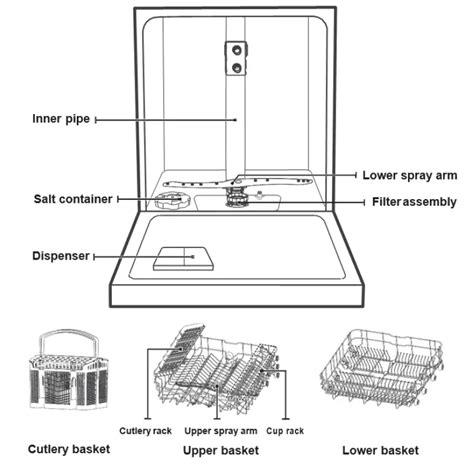 Inner pipe

Lower spray arm

Salt container

Filter assembly

Dispenser

Cutlery rack

Upper spray arm

Cup rack

Cutlery basket

Upper basket

Lower basket