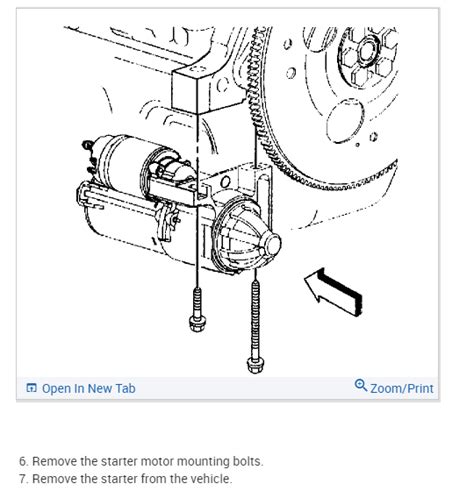 Open In New Tab

Zoom/Print

6. Remove the starter motor mounting bolts.
7. Remove the starter from the vehicle.