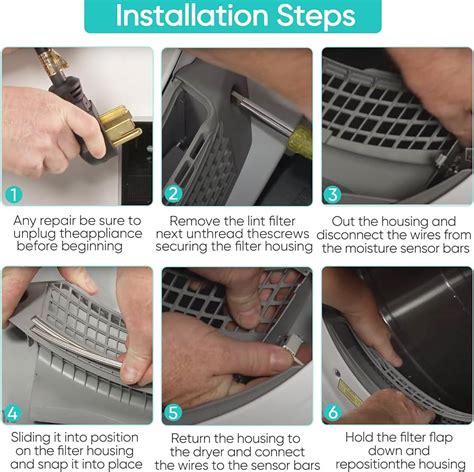 Installation Steps

1

Any repair be sure to unplug theappliance before beginning

2

Remove the lint filter next unthread thescrews securing the filter housing

3

Out the housing and disconnect the wires from the moisture sensor bars

4

Sliding it into position on the filter housing and snap it into place

5

Return the housing to the dryer and connect the wires to the sensor bars

6

Hold the filter flap down and repositionthe housing