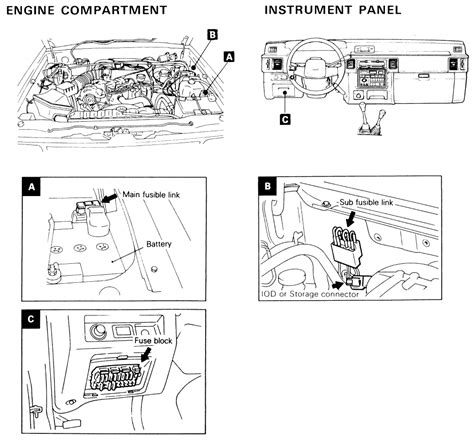 ENGINE COMPARTMENT

B

A

INSTRUMENT PANEL

C

A

Main fusible link

Battery

B

Sub fusible link

IOD or Storage connector

C

Fuse block