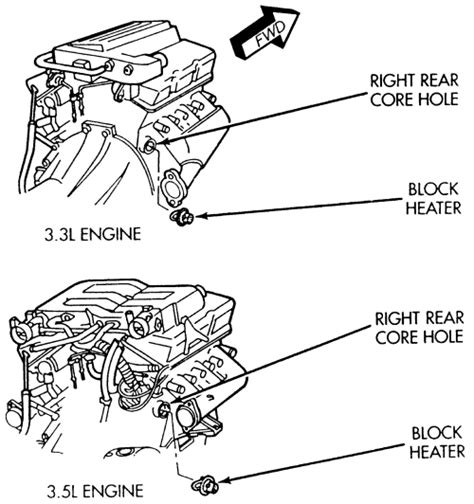 FWD

RIGHT REAR CORE HOLE

BLOCK HEATER

3.3L ENGINE

RIGHT REAR CORE HOLE

BLOCK HEATER

3.5L ENGINE