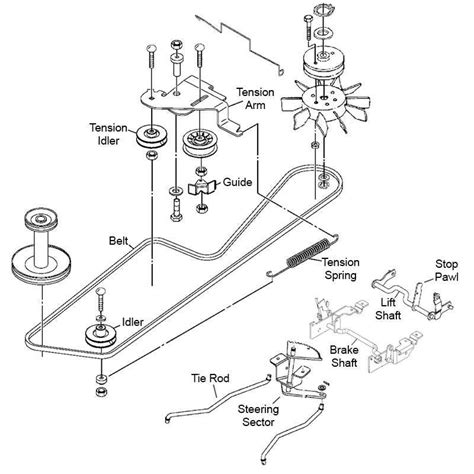 Tension Arm

Tension Idler

Guide

Belt

Tension Spring

Stop Pawl

Lift Shaft

Idler

Brake Shaft

Tie Rod

Steering Sector