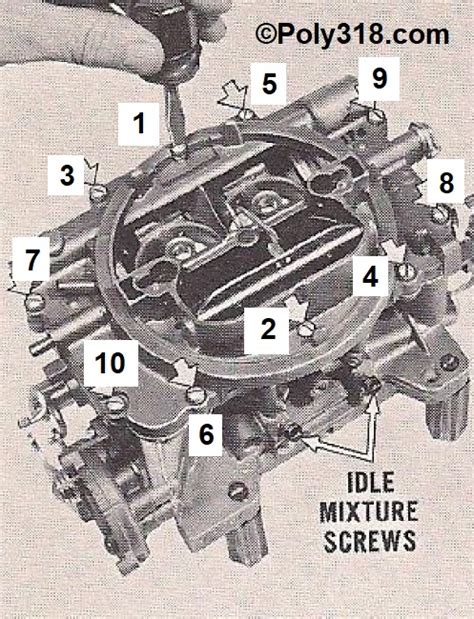 ©Poly318.com

5

9

1

3

8

7

4

2

10

6

IDLE MIXTURE SCREWS