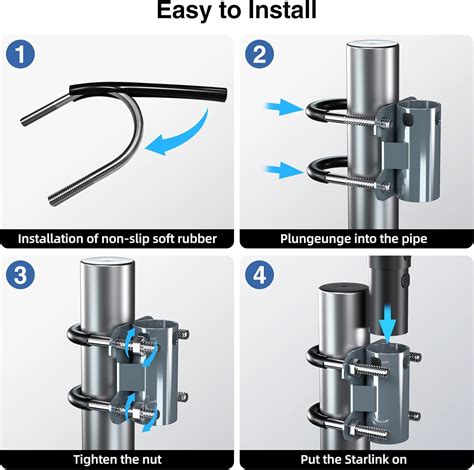 Easy to Install

1

Installation of non-slip soft rubber

2

Plungeunge into the pipe

3

Tighten the nut

4

Put the Starlink on