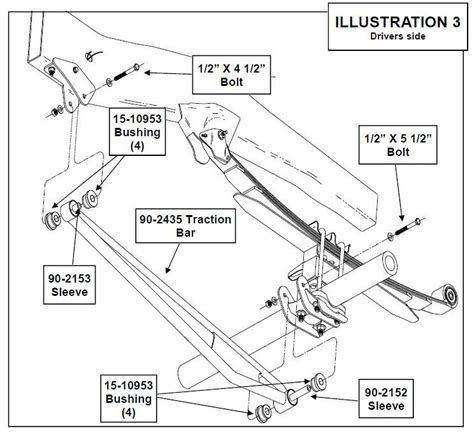 ILLUSTRATION 3
Drivers side

1/2" X 4 1/2"
Bolt

15-10953
Bushing
(4)

1/2" X 5 1/2"
Bolt

90-2435 Traction
Bar

90-2153
Sleeve

15-10953
Bushing
(4)

90-2152
Sleeve