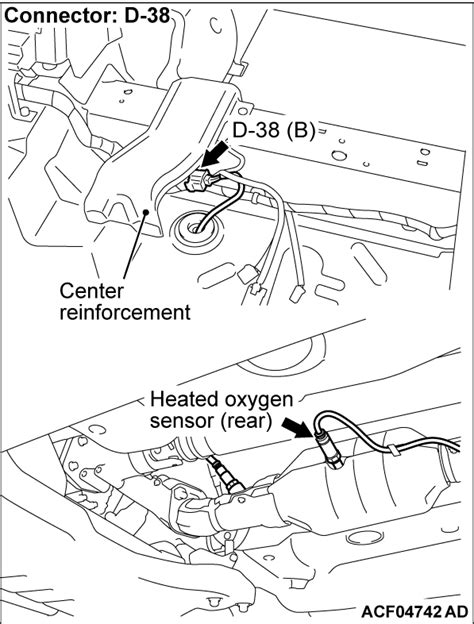 Connector: D-38

D-38 (B)

Center reinforcement

Heated oxygen sensor (rear)

ACF04742 AD