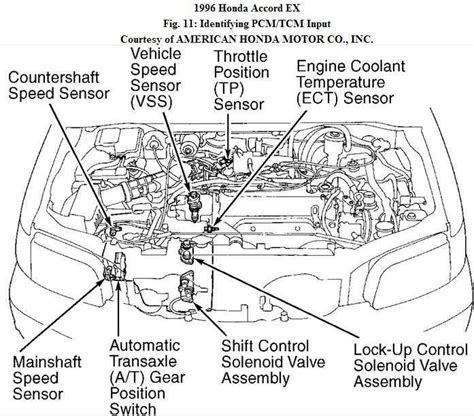 1996 Honda Accord EX
Fig. 11: Identifying PCM/TCM Input
Courtesy of AMERICAN HONDA MOTOR CO., INC.

Countershaft Speed Sensor

Vehicle Speed Sensor (VSS)

Throttle Position (TP) Sensor

Engine Coolant Temperature (ECT) Sensor

Mainshaft Speed Sensor

Automatic Transaxle (A/T) Gear Position Switch

Shift Control Solenoid Valve Assembly

Lock-Up Control Solenoid Valve Assembly