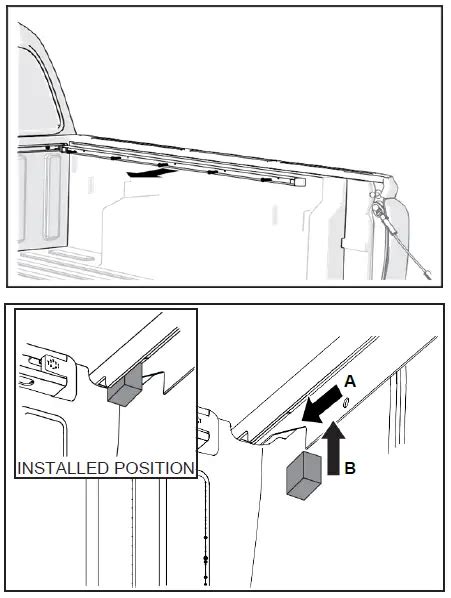 INSTALLED POSITION

A

B