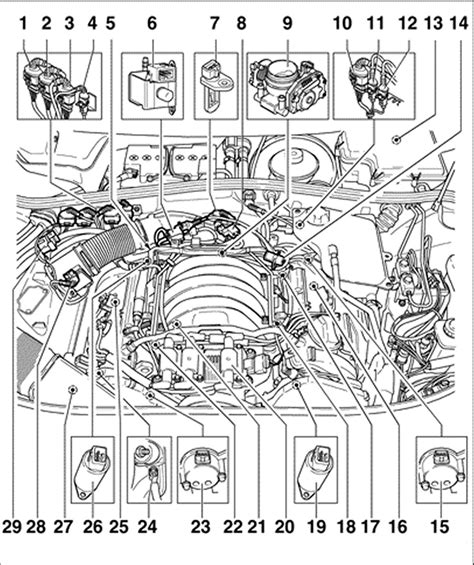 1 2 3 4 5 6 7 8 9 10 11 12 13 14

29 28 27 26 25 24 23 22 21 20 19 18 17 16 15