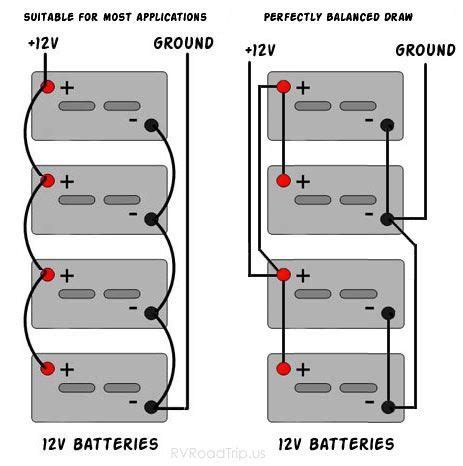 SUITABLE FOR MOST APPLICATIONS

+12V

GROUND

+
-
+
-
+
-
+
-

12V BATTERIES

PERFECTLY BALANCED DRAW

+12V

GROUND

+
-
+
-
+
-
+
-

12V BATTERIES

RVRoadTrip.us