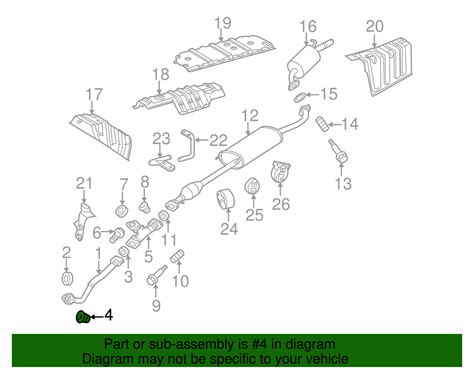 19
16
20
18
15
17
12
14
23
22
13
21
7
8
26
25
24
6
11
5
2
1
3
10
9
4

Part or sub-assembly is #4 in diagram
Diagram may not be specific to your vehicle