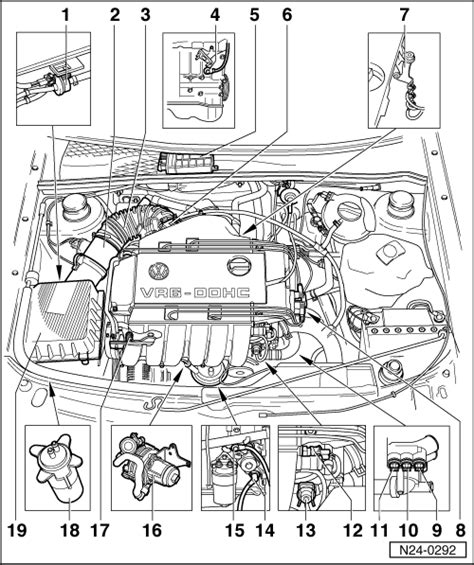 1
2
3
4
5
6
7
VR6-DOHC
19
18
17
16
15
14
13
12
11
10
9
8
N24-0292