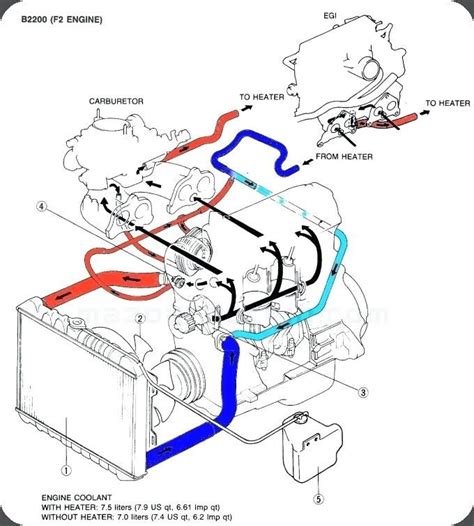 B2200 (F2 ENGINE)

EGI

CARBURETOR

TO HEATER

TO HEATER

FROM HEATER

4

2

3

1

5

ENGINE COOLANT
WITH HEATER: 7.5 liters (7.9 US qt, 6.61 Imp qt)
WITHOUT HEATER: 7.0 liters (7.4 US qt, 6.2 Imp qt)