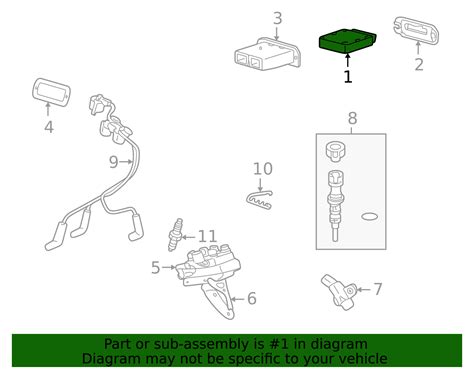 3

1

2

4

8

9

10

11

5

6

7

Part or sub-assembly is #1 in diagram
Diagram may not be specific to your vehicle