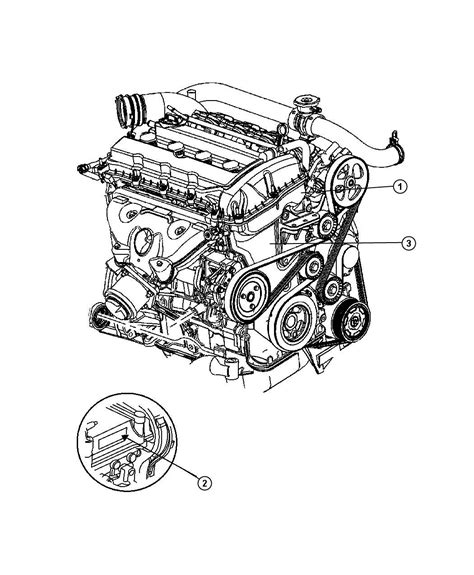 1
3
2