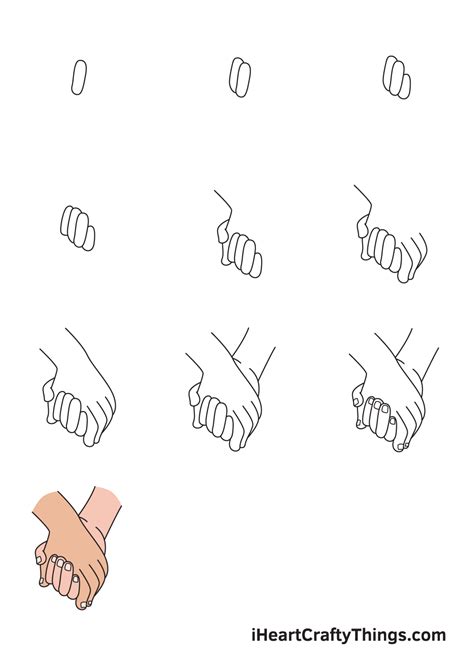 iHeartCraftyThings.com