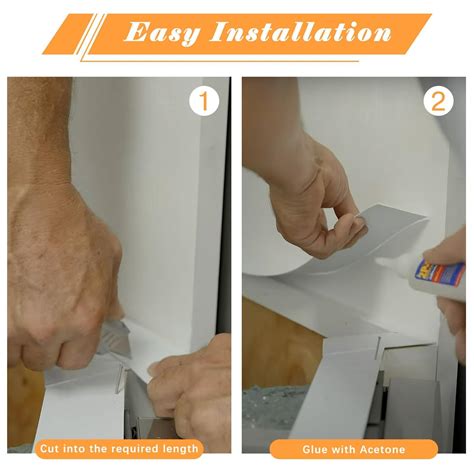 Easy Installation

1

Cut into the required length

2

Glue with Acetone