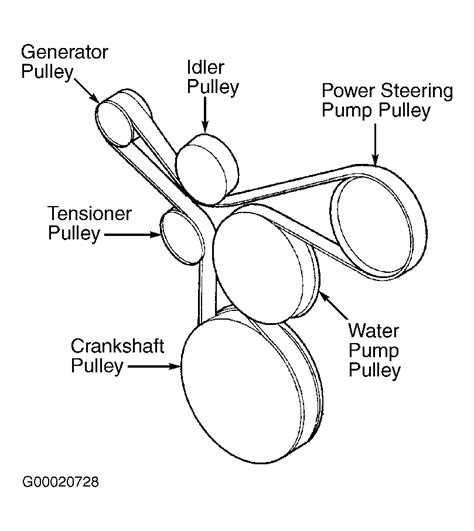 Generator Pulley

Idler Pulley

Power Steering Pump Pulley

Tensioner Pulley

Water Pump Pulley

Crankshaft Pulley

G00020728