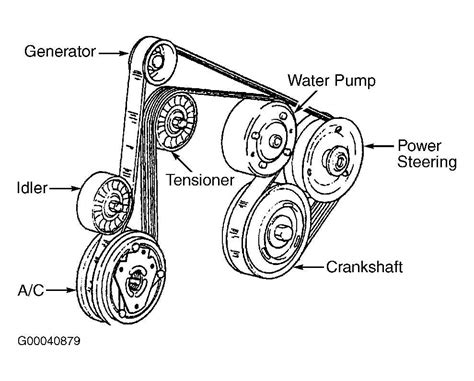 Generator

Water Pump

Power Steering

Tensioner

Idler

Crankshaft

A/C

G00040879