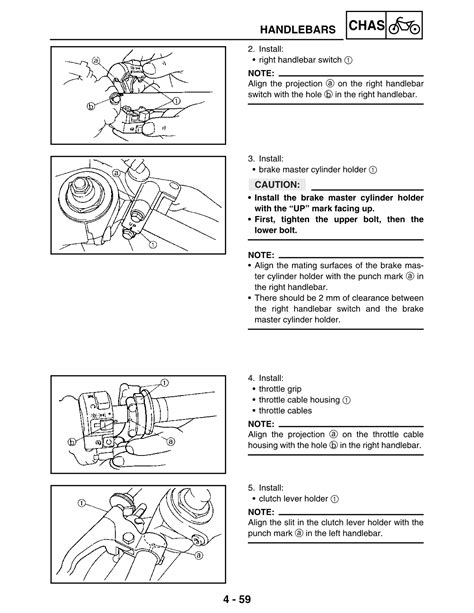 HANDLEBARS CHAS

ⓐ
ⓑ
①

2. Install:
• right handlebar switch ①

NOTE:
Align the projection ⓐ on the right handlebar switch with the hole ⓑ in the right handlebar.

ⓐ
①

3. Install:
• brake master cylinder holder ①

CAUTION:
• Install the brake master cylinder holder with the "UP" mark facing up.
• First, tighten the upper bolt, then the lower bolt.

NOTE:
• Align the mating surfaces of the brake master cylinder holder with the punch mark ⓐ in the right handlebar.
• There should be 2 mm of clearance between the right handlebar switch and the brake master cylinder holder.

①
ⓑ
ⓐ

4. Install:
• throttle grip
• throttle cable housing ①
• throttle cables

NOTE:
Align the projection ⓐ on the throttle cable housing with the hole ⓑ in the right handlebar.

①
ⓐ

5. Install:
• clutch lever holder ①

NOTE:
Align the slit in the clutch lever holder with the punch mark ⓐ in the left handlebar.

4 - 59