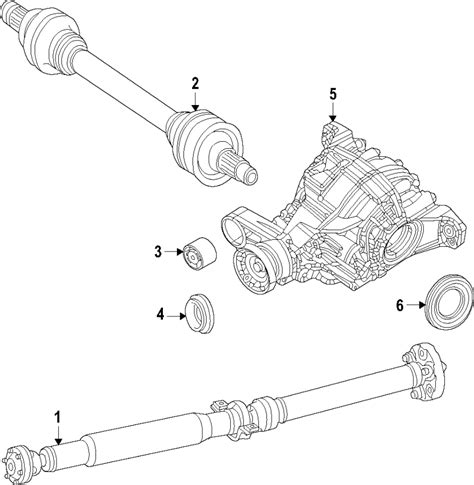 2
5
3
4
6
1