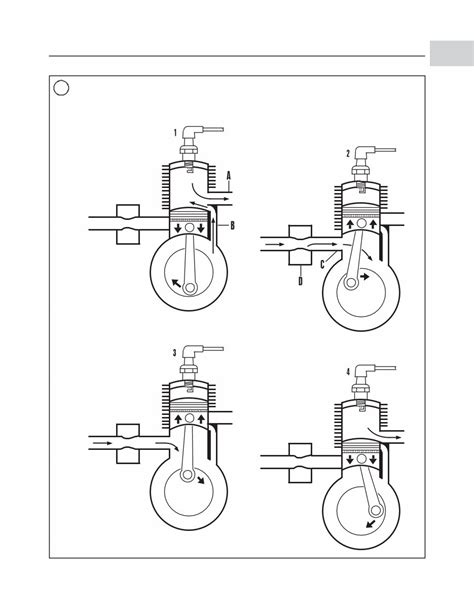 1
A
B
2
C
D
3
4