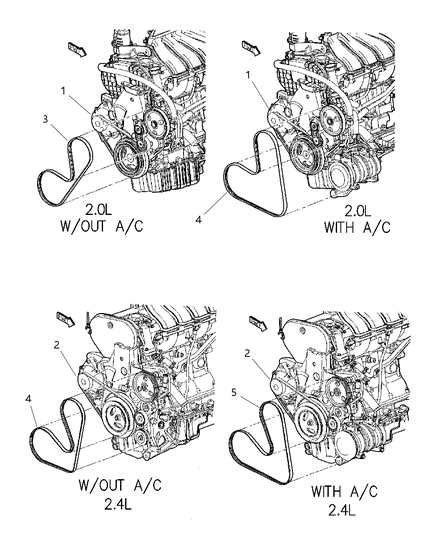 1
3
2.0L
W/OUT A/C

1
4
2.0L
WITH A/C

2
4
W/OUT A/C
2.4L

2
5
WITH A/C
2.4L