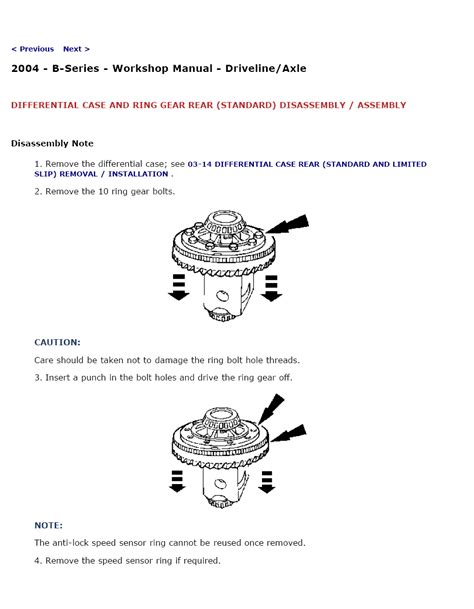 < Previous   Next >

2004 - B-Series - Workshop Manual - Driveline/Axle

DIFFERENTIAL CASE AND RING GEAR REAR (STANDARD) DISASSEMBLY / ASSEMBLY

Disassembly Note

1. Remove the differential case; see 03-14 DIFFERENTIAL CASE REAR (STANDARD AND LIMITED SLIP) REMOVAL / INSTALLATION .

2. Remove the 10 ring gear bolts.

CAUTION:

Care should be taken not to damage the ring bolt hole threads.

3. Insert a punch in the bolt holes and drive the ring gear off.

NOTE:

The anti-lock speed sensor ring cannot be reused once removed.

4. Remove the speed sensor ring if required.