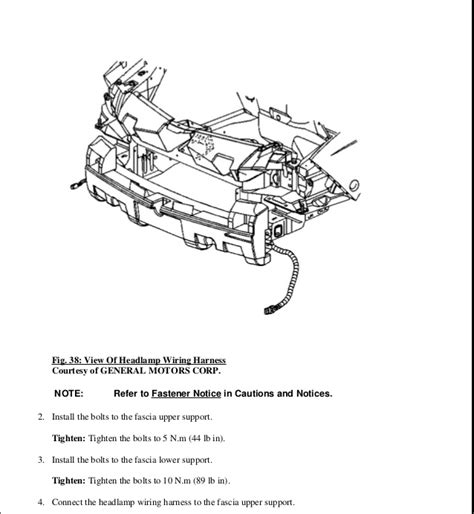 Fig. 38: View Of Headlamp Wiring Harness
Courtesy of GENERAL MOTORS CORP.

NOTE: Refer to Fastener Notice in Cautions and Notices.

2. Install the bolts to the fascia upper support.

Tighten: Tighten the bolts to 5 N.m (44 lb in).

3. Install the bolts to the fascia lower support.

Tighten: Tighten the bolts to 10 N.m (89 lb in).

4. Connect the headlamp wiring harness to the fascia upper support.