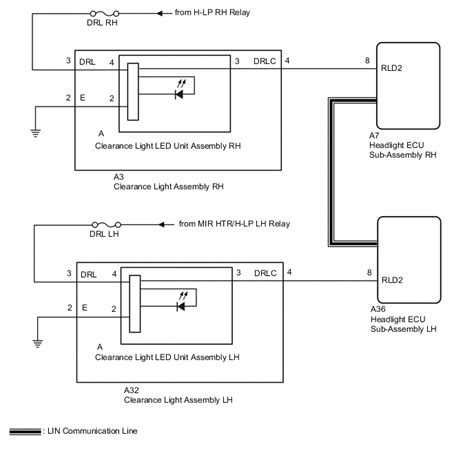 DRL RH
from H-LP RH Relay

3 DRL 4
3 DRLC 4
8 RLD2
2 E 2

A
Clearance Light LED Unit Assembly RH

A3
Clearance Light Assembly RH

A7
Headlight ECU
Sub-Assembly RH

DRL LH
from MIR HTR/H-LP LH Relay

3 DRL 4
3 DRLC 4
8 RLD2
2 E 2

A
Clearance Light LED Unit Assembly LH

A32
Clearance Light Assembly LH

A36
Headlight ECU
Sub-Assembly LH

: LIN Communication Line