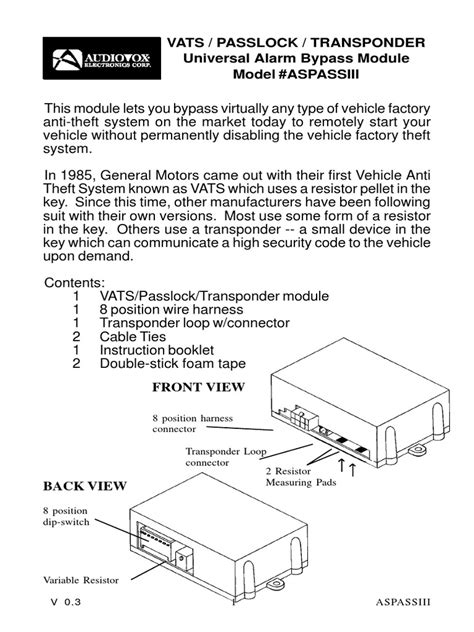 AUDIOVOX ELECTRONICS CORP.

VATS / PASSLOCK / TRANSPONDER
Universal Alarm Bypass Module
Model #ASPASSIII

This module lets you bypass virtually any type of vehicle factory anti-theft system on the market today to remotely start your vehicle without permanently disabling the vehicle factory theft system.

In 1985, General Motors came out with their first Vehicle Anti Theft System known as VATS which uses a resistor pellet in the key. Since this time, other manufacturers have been following suit with their own versions. Most use some form of a resistor in the key. Others use a transponder -- a small device in the key which can communicate a high security code to the vehicle upon demand.

Contents:
1 VATS/Passlock/Transponder module
1 8 position wire harness
1 Transponder loop w/connector
2 Cable Ties
1 Instruction booklet
2 Double-stick foam tape

FRONT VIEW

8 position harness connector

Transponder Loop connector

2 Resistor Measuring Pads

BACK VIEW

8 position dip-switch

Variable Resistor

V 0.3

1

ASPASSIII