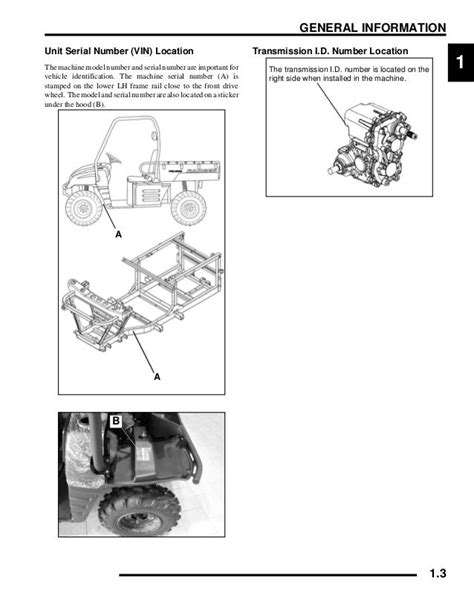 GENERAL INFORMATION

1

Unit Serial Number (VIN) Location

The machine model number and serial number are important for vehicle identification. The machine serial number (A) is stamped on the lower LH frame rail close to the front drive wheel. The model and serial number are also located on a sticker under the hood (B).

A

A

B

Transmission I.D. Number Location

The transmission I.D. number is located on the right side when installed in the machine.

1.3