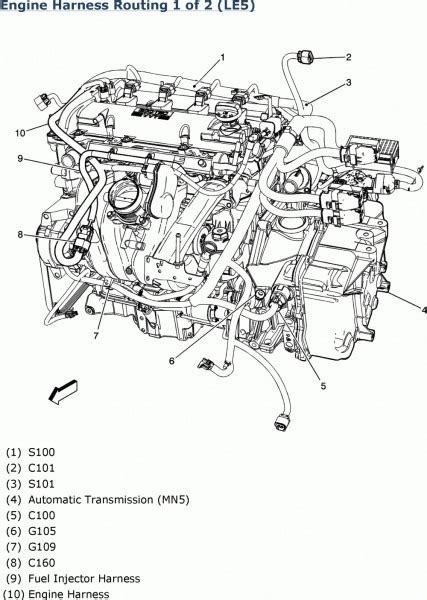 Engine Harness Routing 1 of 2 (LE5)

1
2
3
10
9
8
4
7
6
5

(1) S100
(2) C101
(3) S101
(4) Automatic Transmission (MN5)
(5) C100
(6) G105
(7) G109
(8) C160
(9) Fuel Injector Harness
(10) Engine Harness