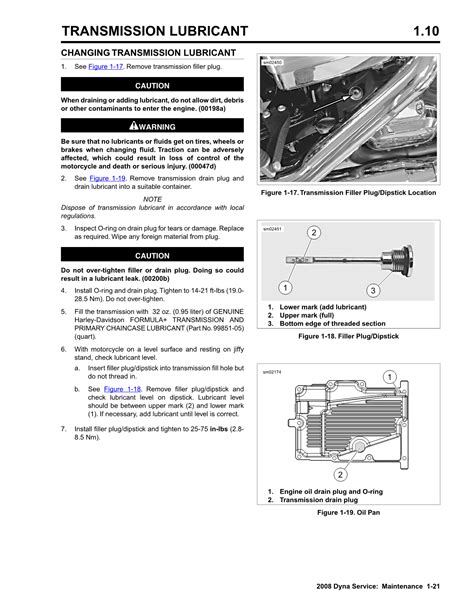 TRANSMISSION LUBRICANT 1.10

CHANGING TRANSMISSION LUBRICANT

1. See Figure 1-17. Remove transmission filler plug.

CAUTION

When draining or adding lubricant, do not allow dirt, debris or other contaminants to enter the engine. (00198a)

WARNING

Be sure that no lubricants or fluids get on tires, wheels or brakes when changing fluid. Traction can be adversely affected, which could result in loss of control of the motorcycle and death or serious injury. (00047d)

2. See Figure 1-19. Remove transmission drain plug and drain lubricant into a suitable container.

NOTE

Dispose of transmission lubricant in accordance with local regulations.

3. Inspect O-ring on drain plug for tears or damage. Replace as required. Wipe any foreign material from plug.

CAUTION

Do not over-tighten filler or drain plug. Doing so could result in a lubricant leak. (00200b)

4. Install O-ring and drain plug. Tighten to 14-21 ft-lbs (19.0-28.5 Nm). Do not over-tighten.

5. Fill the transmission with 32 oz. (0.95 liter) of GENUINE Harley-Davidson FORMULA+ TRANSMISSION AND PRIMARY CHAINCASE LUBRICANT (Part No. 99851-05) (quart).

6. With motorcycle on a level surface and resting on jiffy stand, check lubricant level.

a. Insert filler plug/dipstick into transmission fill hole but do not thread in.

b. See Figure 1-18. Remove filler plug/dipstick and check lubricant level on dipstick. Lubricant level should be between upper mark (2) and lower mark (1). If necessary, add lubricant until level is correct.

7. Install filler plug/dipstick and tighten to 25-75 in-lbs (2.8-8.5 Nm).

sm02450

Figure 1-17. Transmission Filler Plug/Dipstick Location

sm02451

2

1

3

1. Lower mark (add lubricant)
2. Upper mark (full)
3. Bottom edge of threaded section

Figure 1-18. Filler Plug/Dipstick

sm02174

1

2

1. Engine oil drain plug and O-ring
2. Transmission drain plug

Figure 1-19. Oil Pan

2008 Dyna Service: Maintenance 1-21