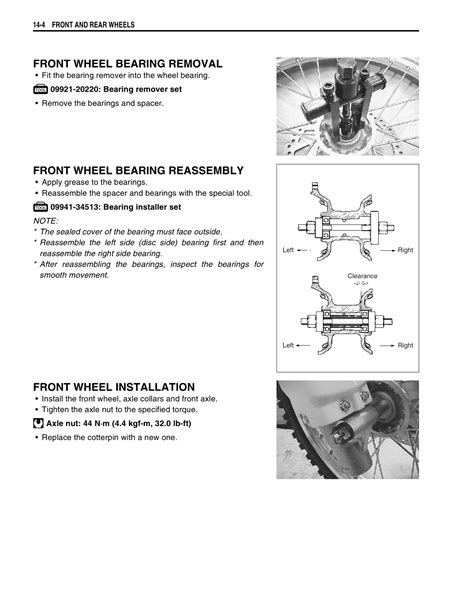 14-4 FRONT AND REAR WHEELS

FRONT WHEEL BEARING REMOVAL

• Fit the bearing remover into the wheel bearing.

TOOL 09921-20220: Bearing remover set

• Remove the bearings and spacer.

FRONT WHEEL BEARING REASSEMBLY

• Apply grease to the bearings.
• Reassemble the spacer and bearings with the special tool.

TOOL 09941-34513: Bearing installer set

NOTE:
* The sealed cover of the bearing must face outside.
* Reassemble the left side (disc side) bearing first and then reassemble the right side bearing.
* After reassembling the bearings, inspect the bearings for smooth movement.

Left Right

Clearance

Left Right

FRONT WHEEL INSTALLATION

• Install the front wheel, axle collars and front axle.
• Tighten the axle nut to the specified torque.

Axle nut: 44 N·m (4.4 kgf-m, 32.0 lb-ft)

• Replace the cotterpin with a new one.