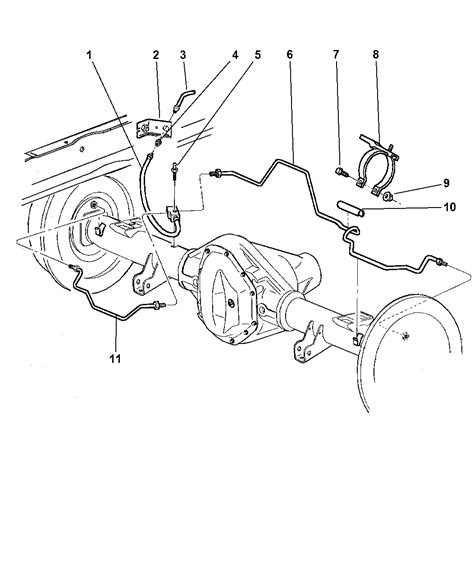 1
2
3
4
5
6
7
8
9
10
11